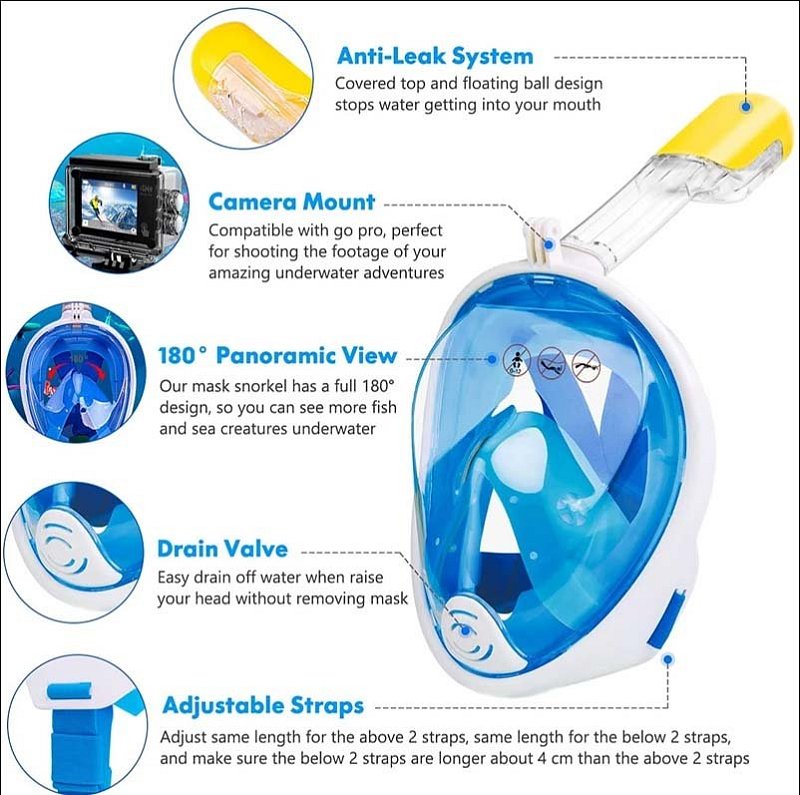 Anti-Leak System
Covered top and floating ball design stops water getting into your mouth

Camera Mount
Compatible with go pro, perfect for shooting the footage of your amazing underwater adventures

180° Panoramic View
Our mask snorkel has a full 180° design, so you can see more fish and sea creatures underwater

Drain Valve
Easy drain off water when raise your head without removing mask

Adjustable Straps
Adjust same length for the above 2 straps, same length for the below 2 straps, and make sure the below 2 straps are longer about 4 cm than the above 2 straps